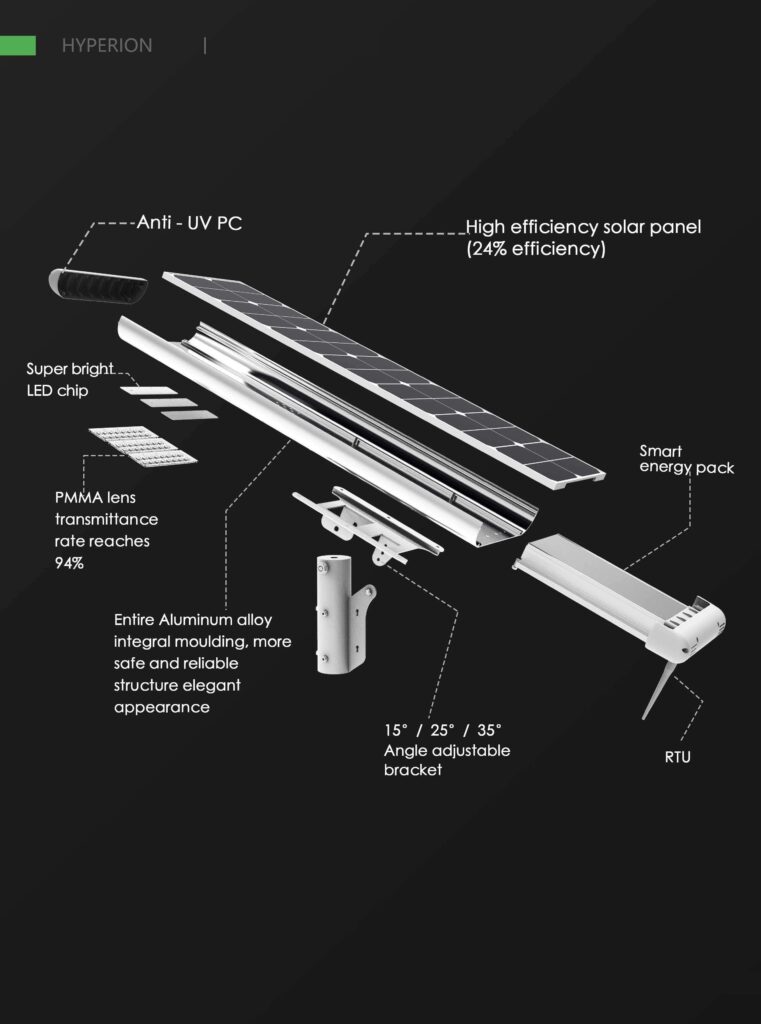 HYPERION |

Anti - UV PC

High efficiency solar panel (24% efficiency)

Super bright LED chip

PMMA lens transmittance rate reaches 94%

Smart energy pack

Entire Aluminum alloy integral moulding, more safe and reliable structure elegant appearance

15° / 25° / 35° Angle adjustable bracket

RTU