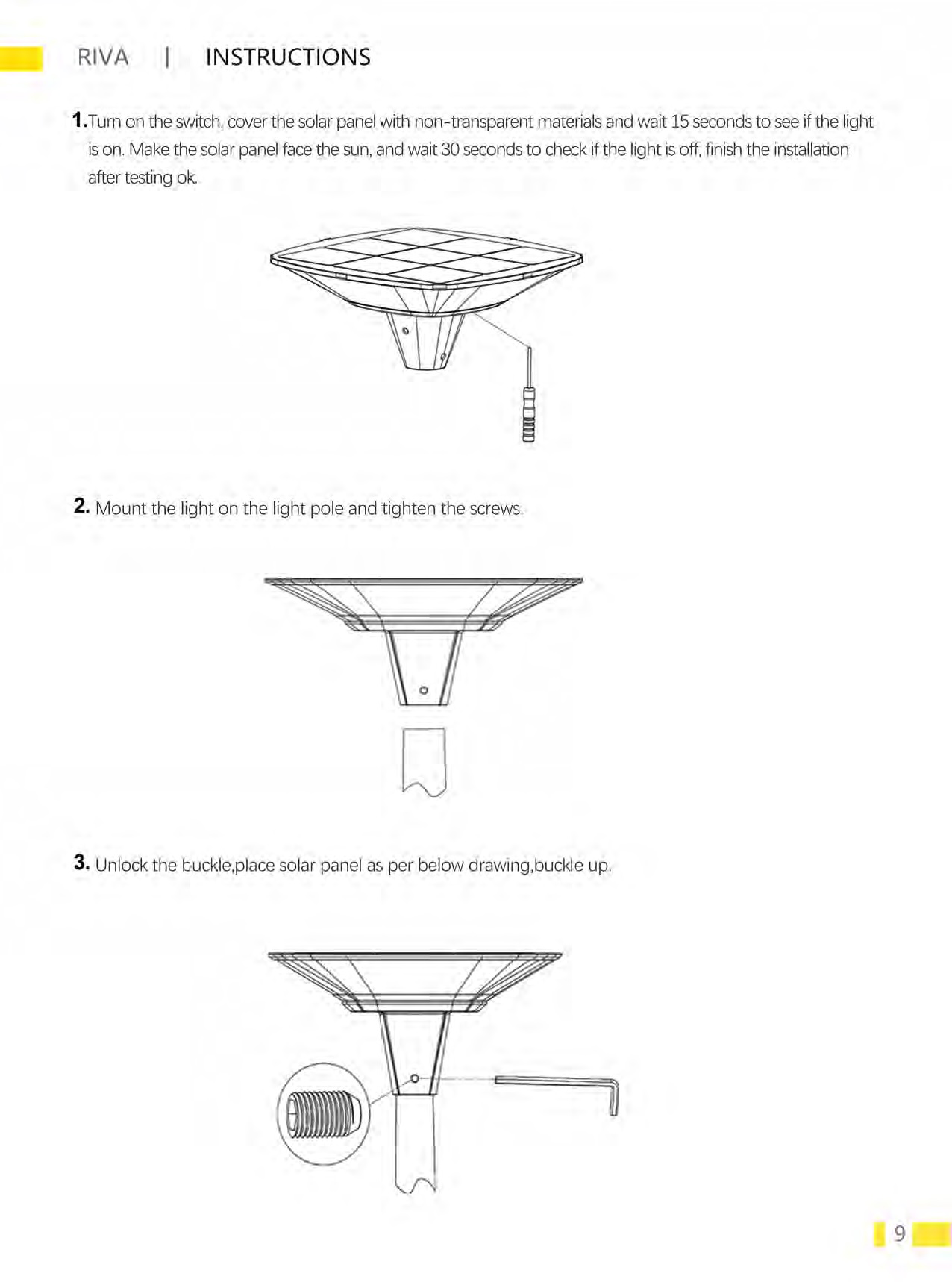 RIVA | INSTRUCTIONS

1.Turn on the switch, cover the solar panel with non-transparent materials and wait 15 seconds to see if the light is on. Make the solar panel face the sun, and wait 30 seconds to check if the light is off, finish the installation after testing ok.

2. Mount the light on the light pole and tighten the screws.

3. Unlock the buckle,place solar panel as per below drawing,buckle up.

9